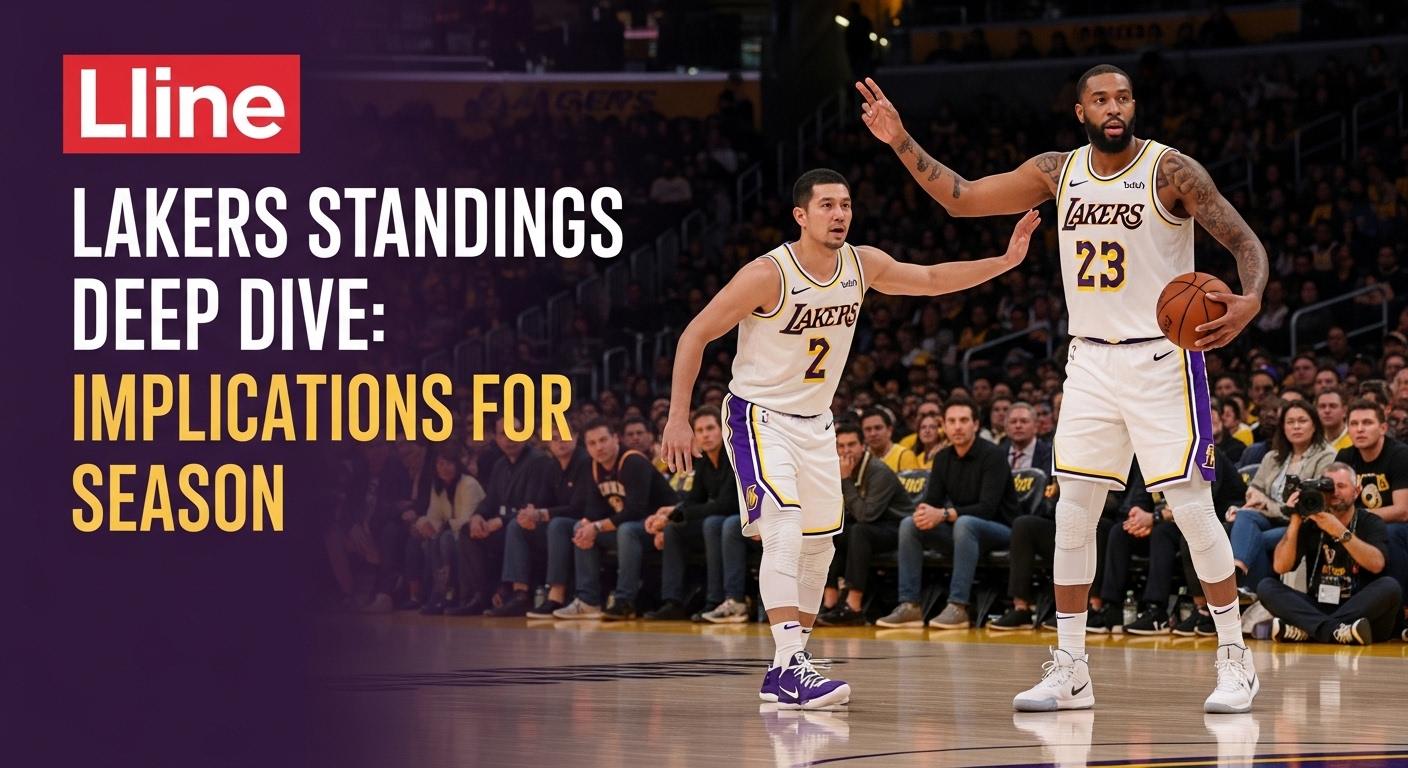 Lline

LAKERS STANDINGS DEEP DIVE: IMPLICATIONS FOR SEASON

LAKERS
2

LAKERS
23